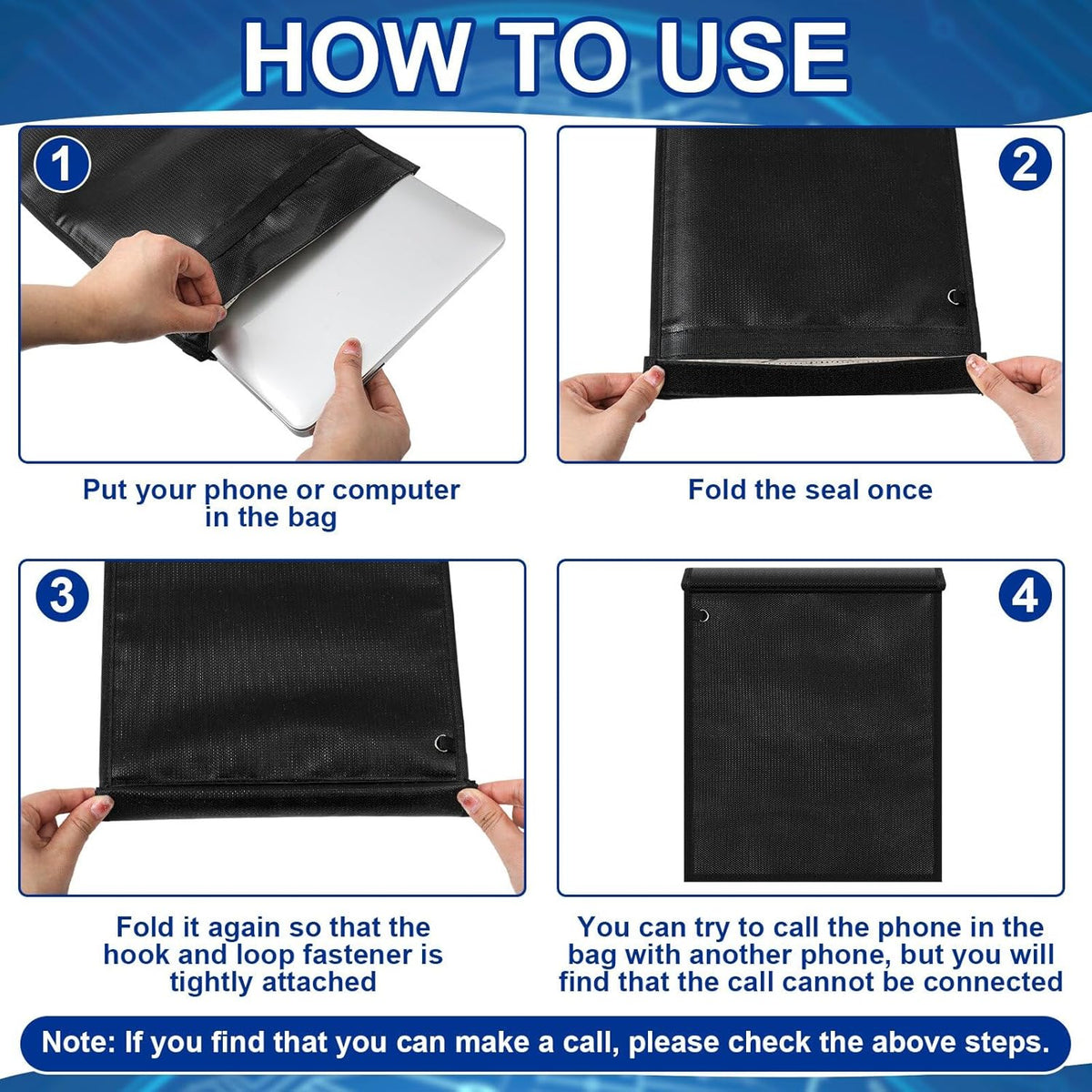 HOW TO USE

1

Put your phone or computer in the bag

2

Fold the seal once

3

Fold it again so that the hook and loop fastener is tightly attached

4

You can try to call the phone in the bag with another phone, but you will find that the call cannot be connected

Note: If you find that you can make a call, please check the above steps.